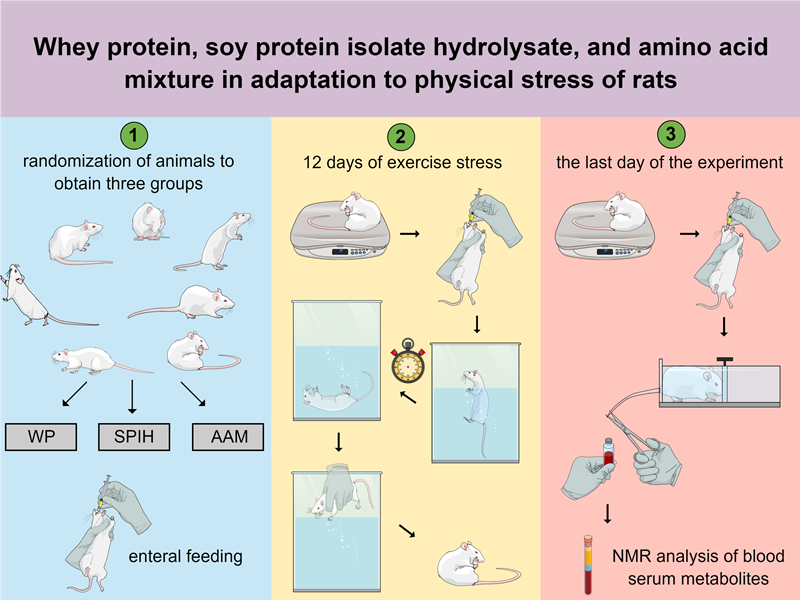 Whey protein, soy protein isolate hydrolysate, and amino acid mixture in adaptation to physical stress of rats

1
randomization of animals to obtain three groups

WP
SPIH
AAM

enteral feeding

2
12 days of exercise stress

3
the last day of the experiment

NMR analysis of blood serum metabolites