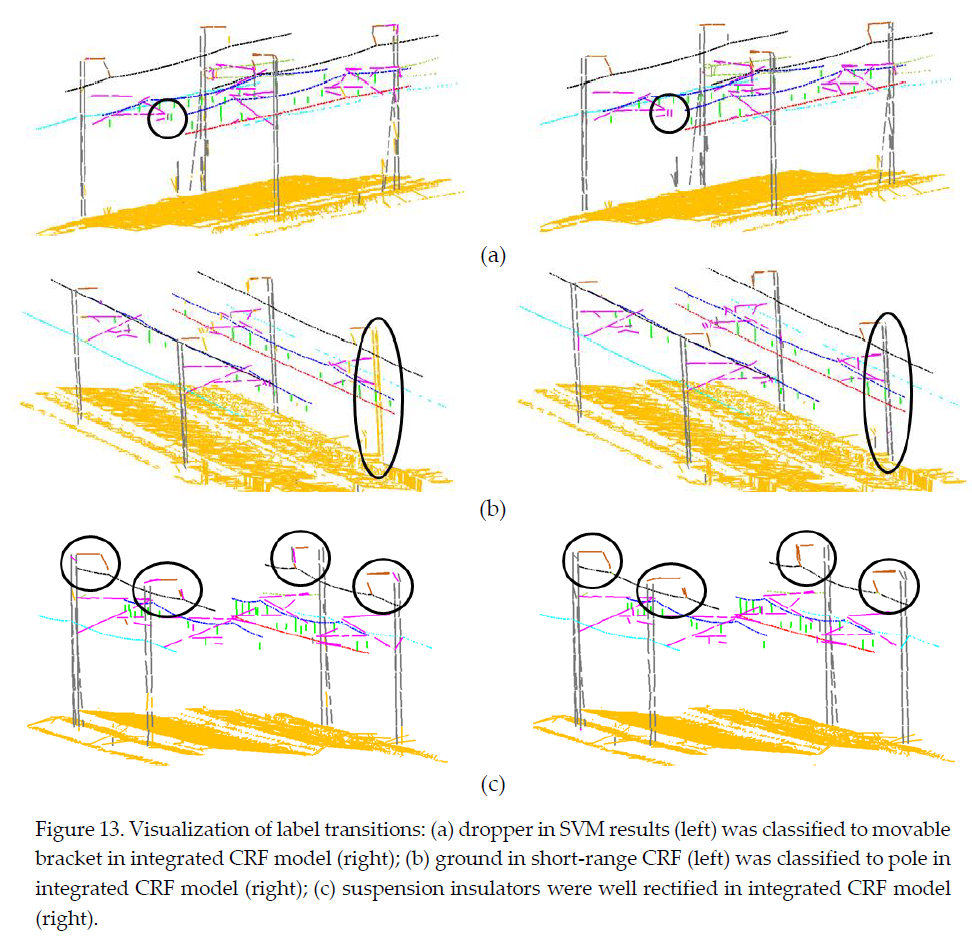 (a)

(b)

(c)

Figure 13. Visualization of label transitions: (a) dropper in SVM results (left) was classified to movable bracket in integrated CRF model (right); (b) ground in short-range CRF (left) was classified to pole in integrated CRF model (right); (c) suspension insulators were well rectified in integrated CRF model (right).