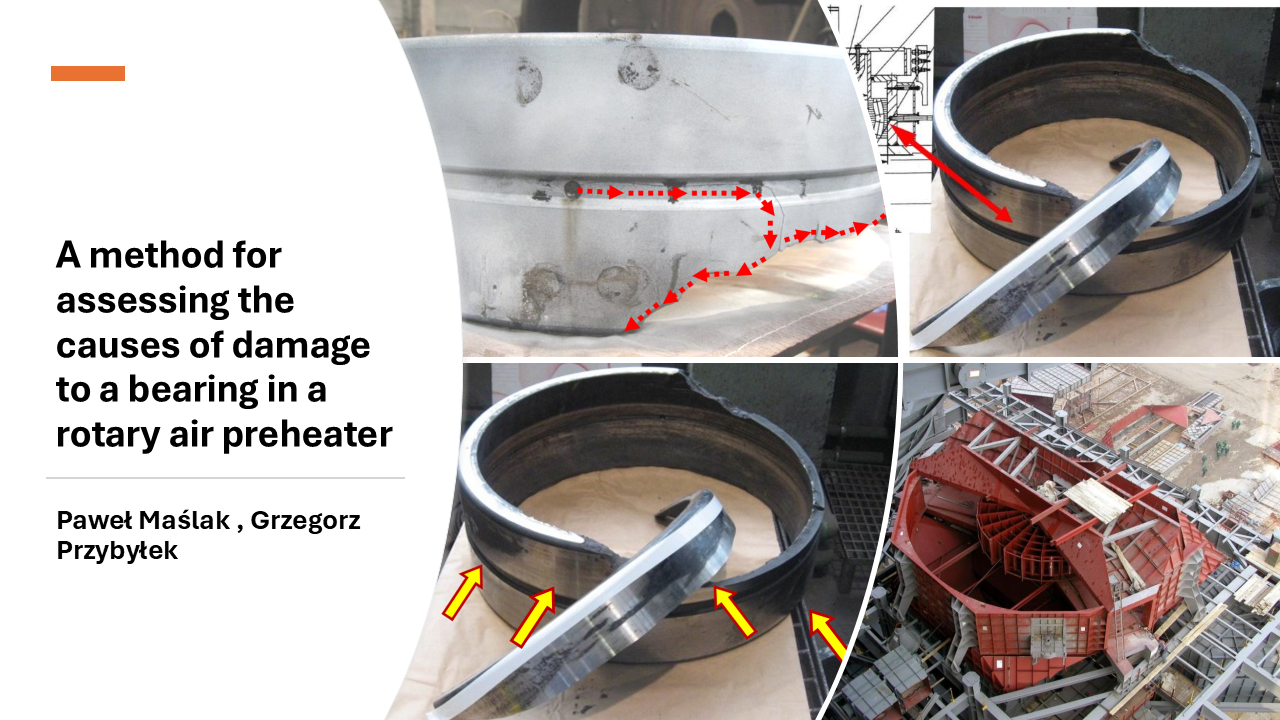 A method for assessing the causes of damage to a bearing in a rotary air preheater

Paweł Maślak , Grzegorz Przybyłek