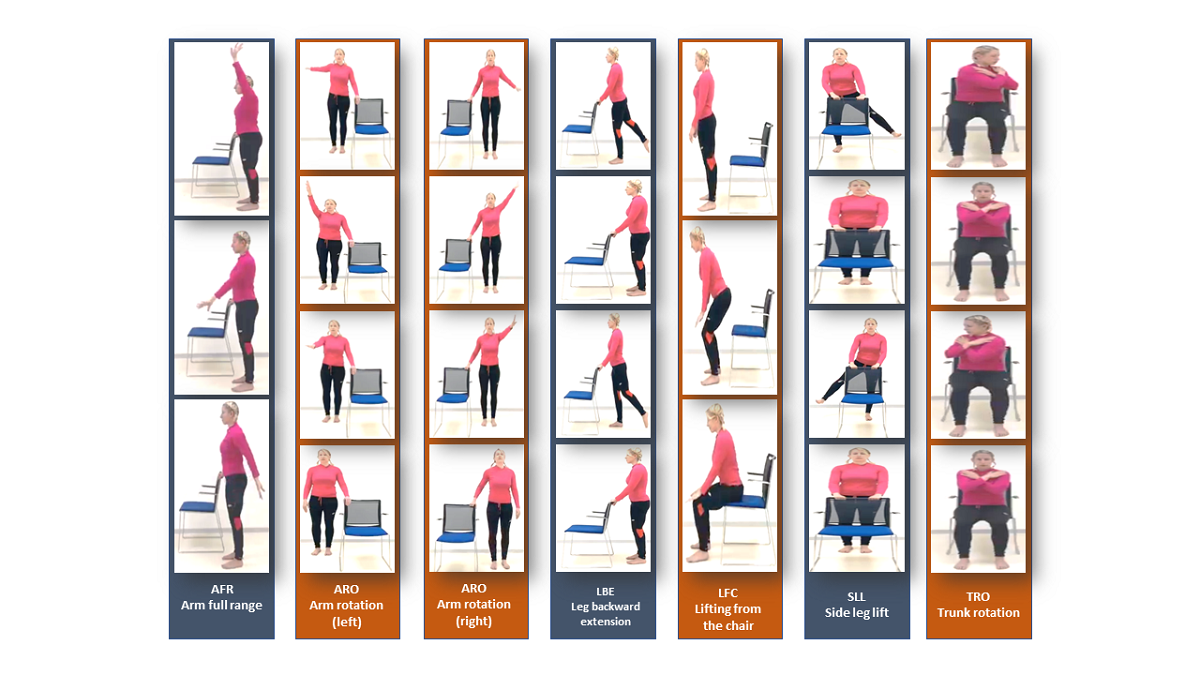 AFR
Arm full range

ARO
Arm rotation
(left)

ARO
Arm rotation
(right)

LBE
Leg backward
extension

LFC
Lifting from
the chair

SLL
Side leg lift

TRO
Trunk rotation